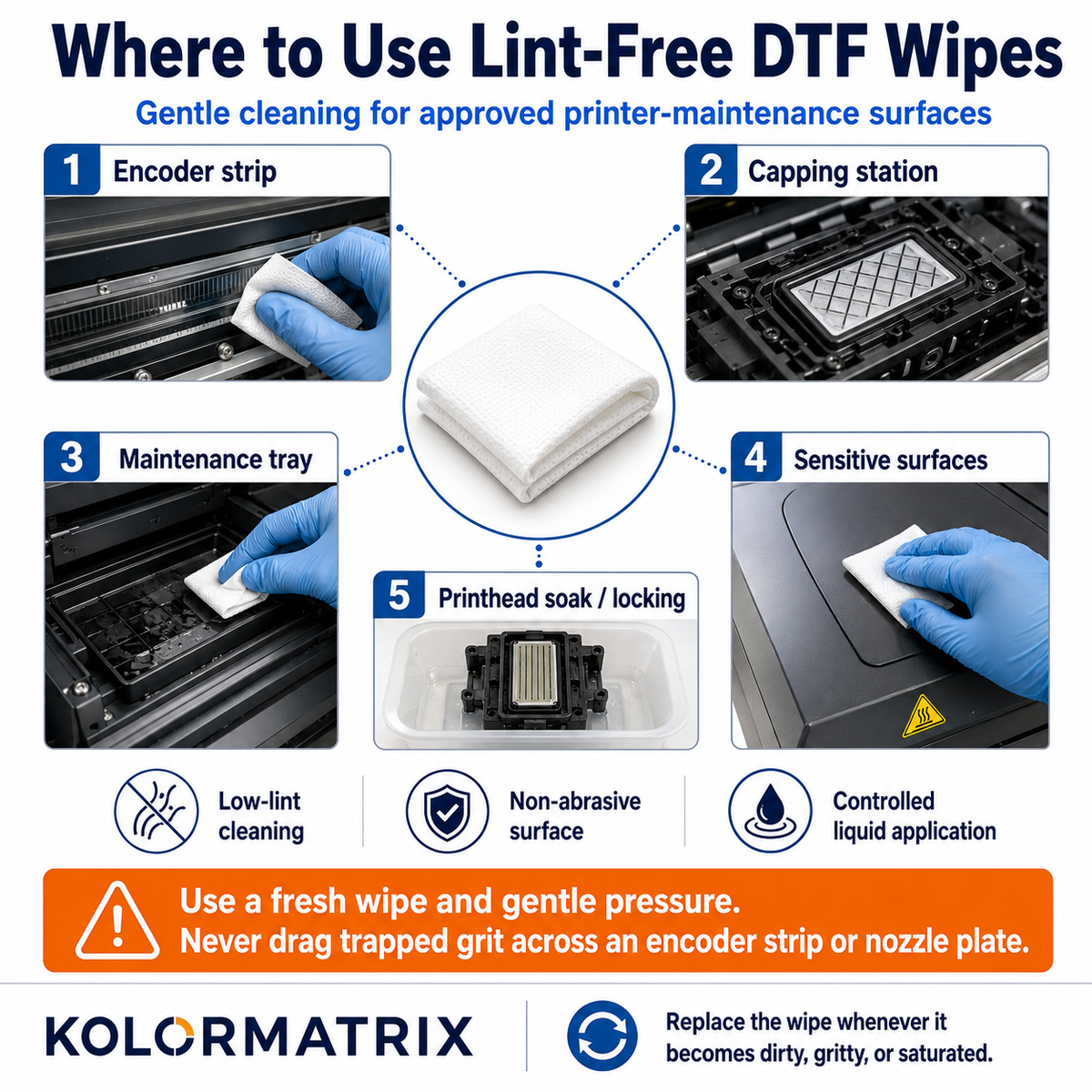 Where to Use Lint-Free DTF Wipes

Gentle cleaning for approved printer-maintenance surfaces

1 Encoder strip

2 Capping station

3 Maintenance tray

4 Sensitive surfaces

5 Printhead soak / locking

Low-lint cleaning

Non-abrasive surface

Controlled liquid application

Use a fresh wipe and gentle pressure.
Never drag trapped grit across an encoder strip or nozzle plate.

KOLORMATRIX

Replace the wipe whenever it becomes dirty, gritty, or saturated.